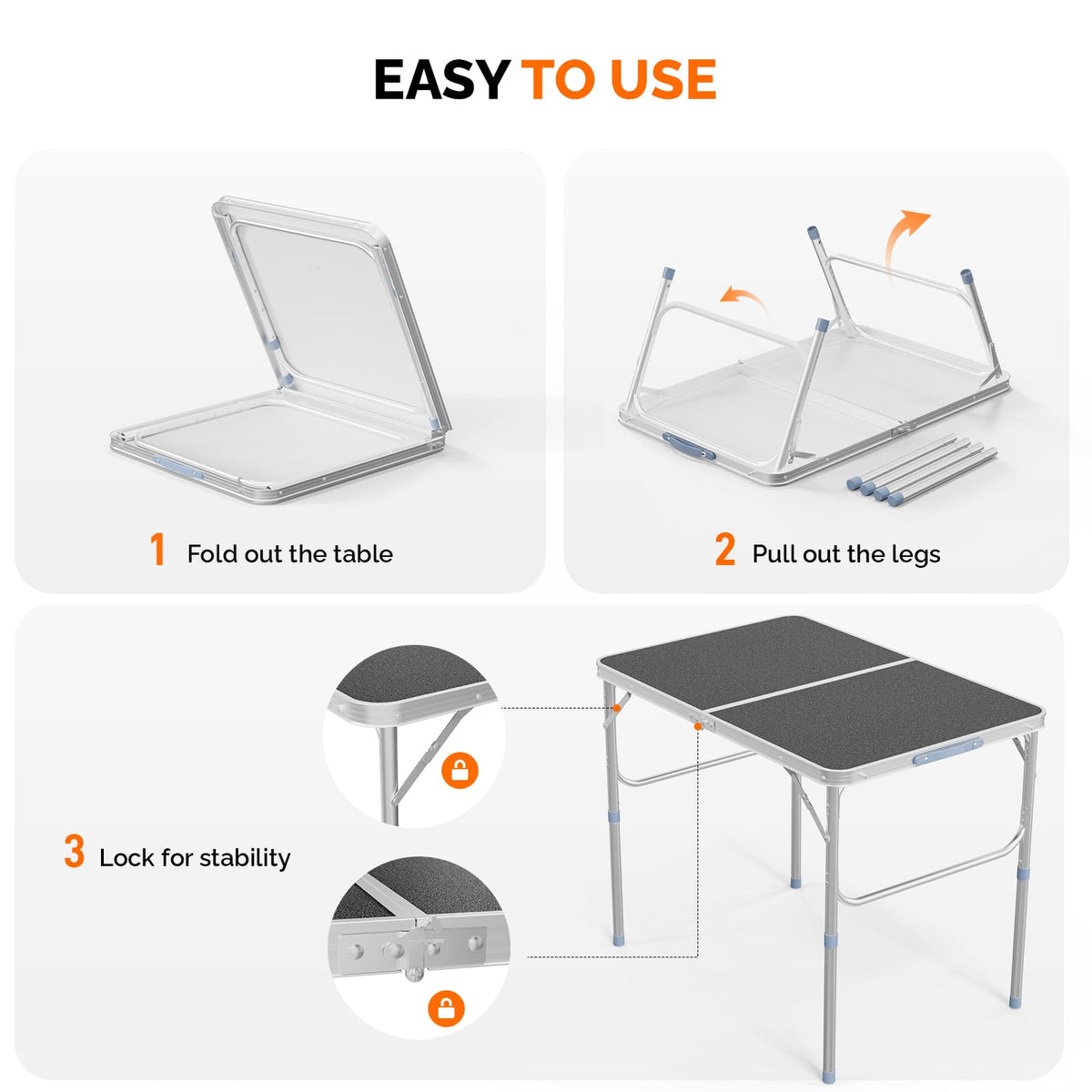 EASY TO USE

1 Fold out the table

2 Pull out the legs

3 Lock for stability