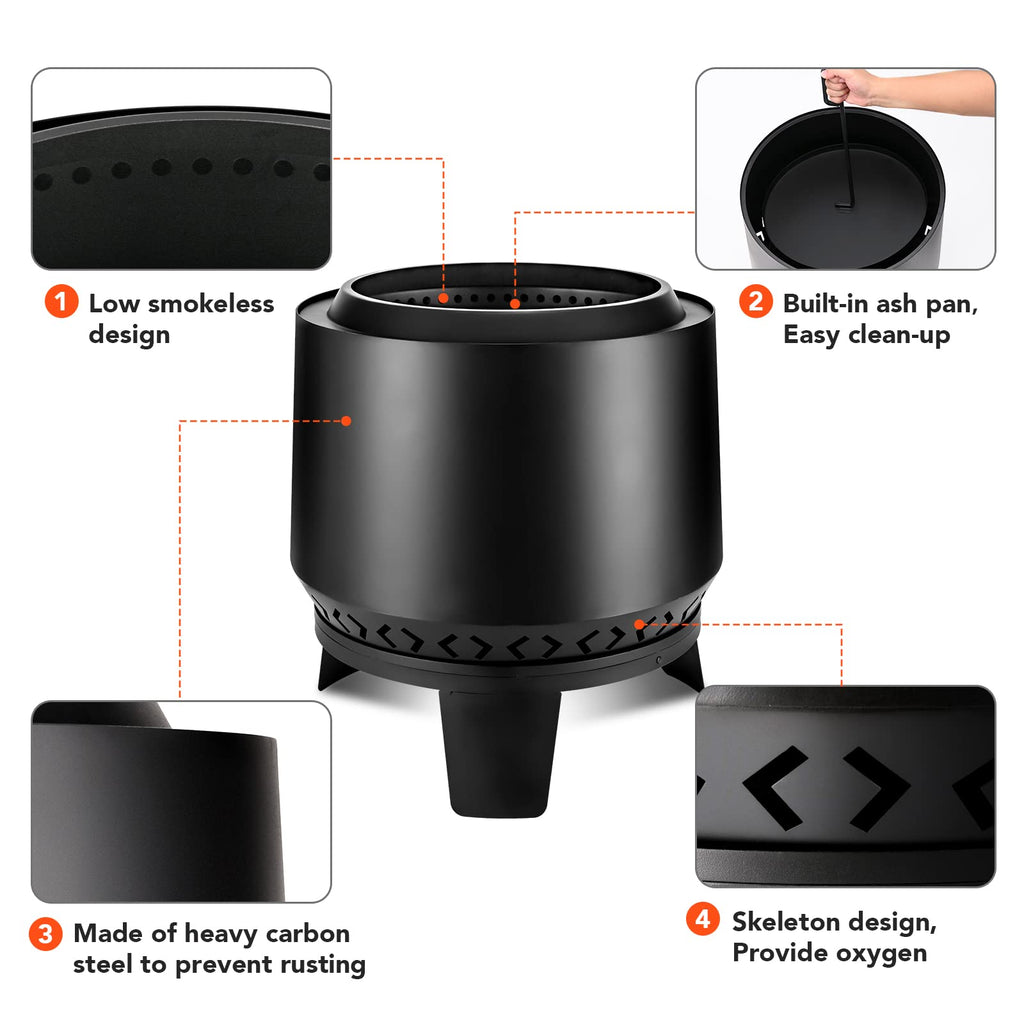 1 Low smokeless design

2 Built-in ash pan, Easy clean-up

3 Made of heavy carbon steel to prevent rusting

4 Skeleton design, Provide oxygen