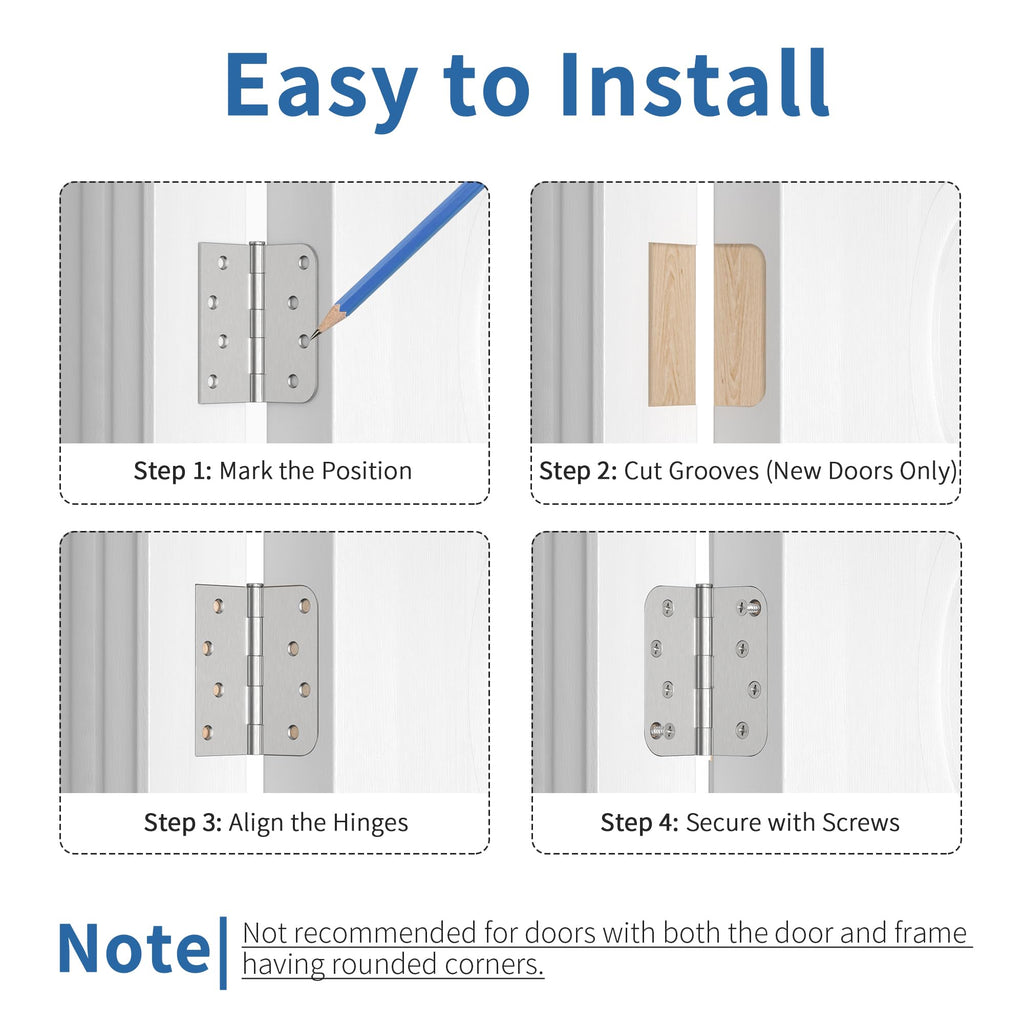 Easy to Install

Step 1: Mark the Position

Step 2: Cut Grooves (New Doors Only)

Step 3: Align the Hinges

Step 4: Secure with Screws

Note

Not recommended for doors with both the door and frame having rounded corners.