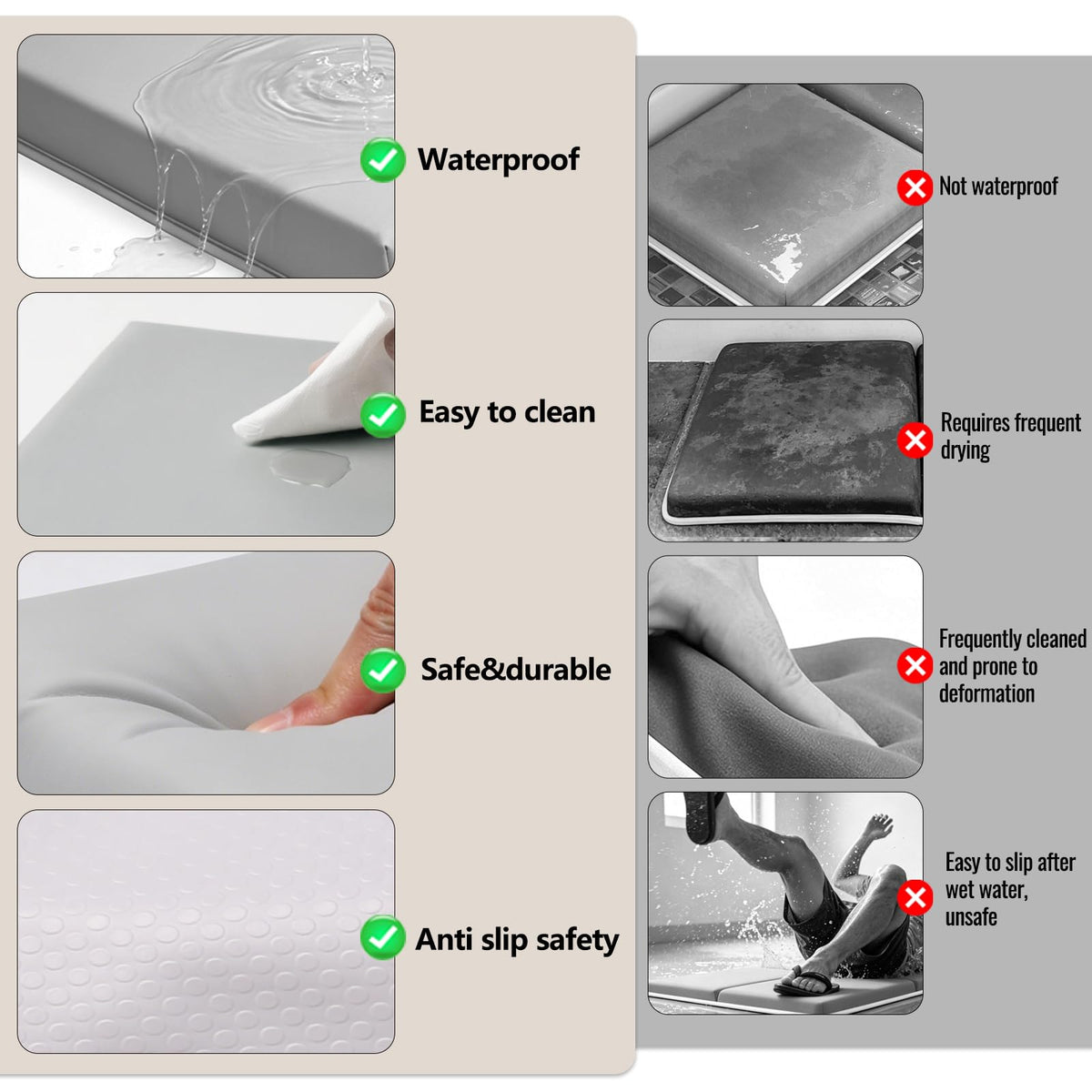 Waterproof

Easy to clean

Safe&durable

Anti slip safety

Not waterproof

Requires frequent drying

Frequently cleaned and prone to deformation

Easy to slip after wet water, unsafe