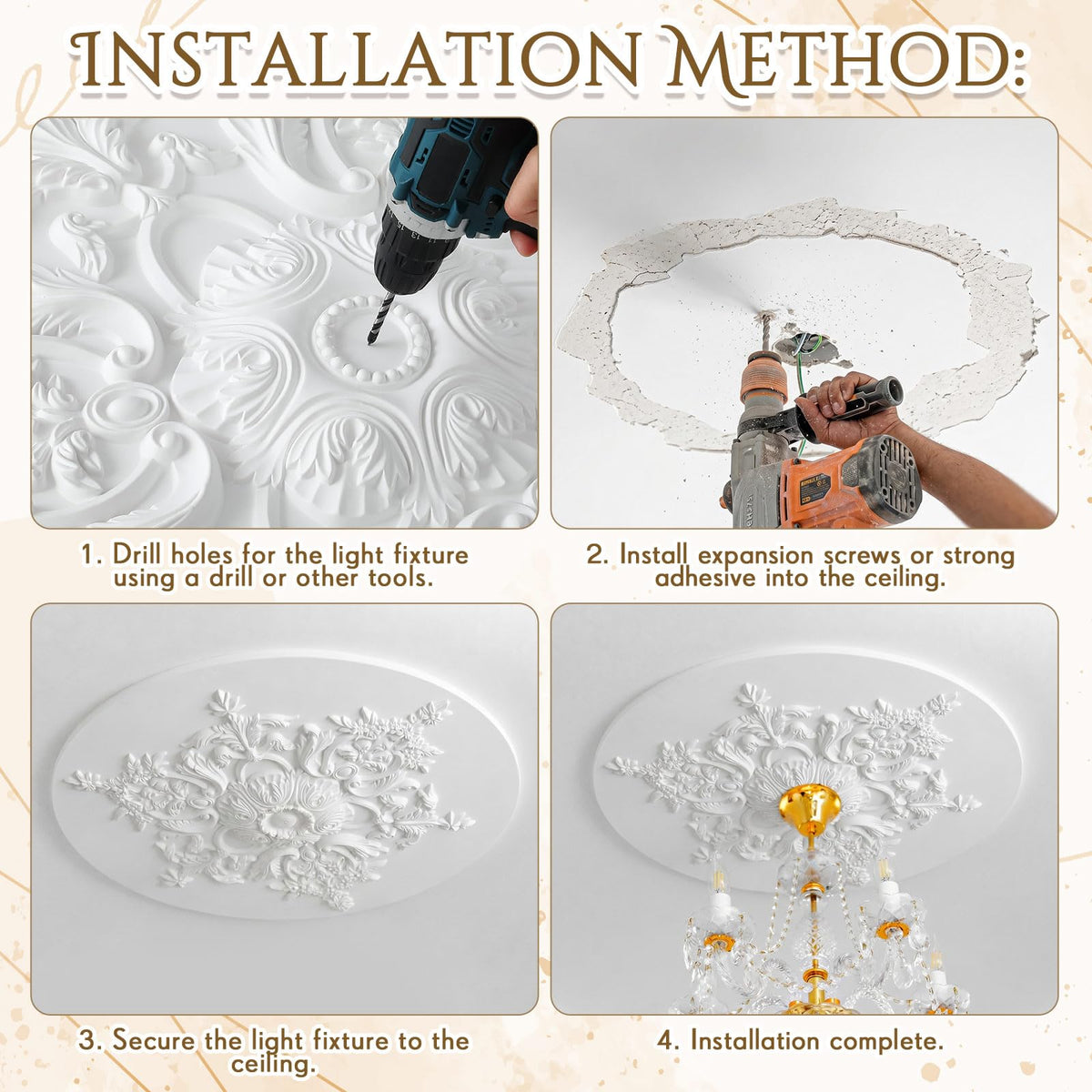 INSTALLATION METHOD:

1. Drill holes for the light fixture using a drill or other tools.

2. Install expansion screws or strong adhesive into the ceiling.

3. Secure the light fixture to the ceiling.

4. Installation complete.