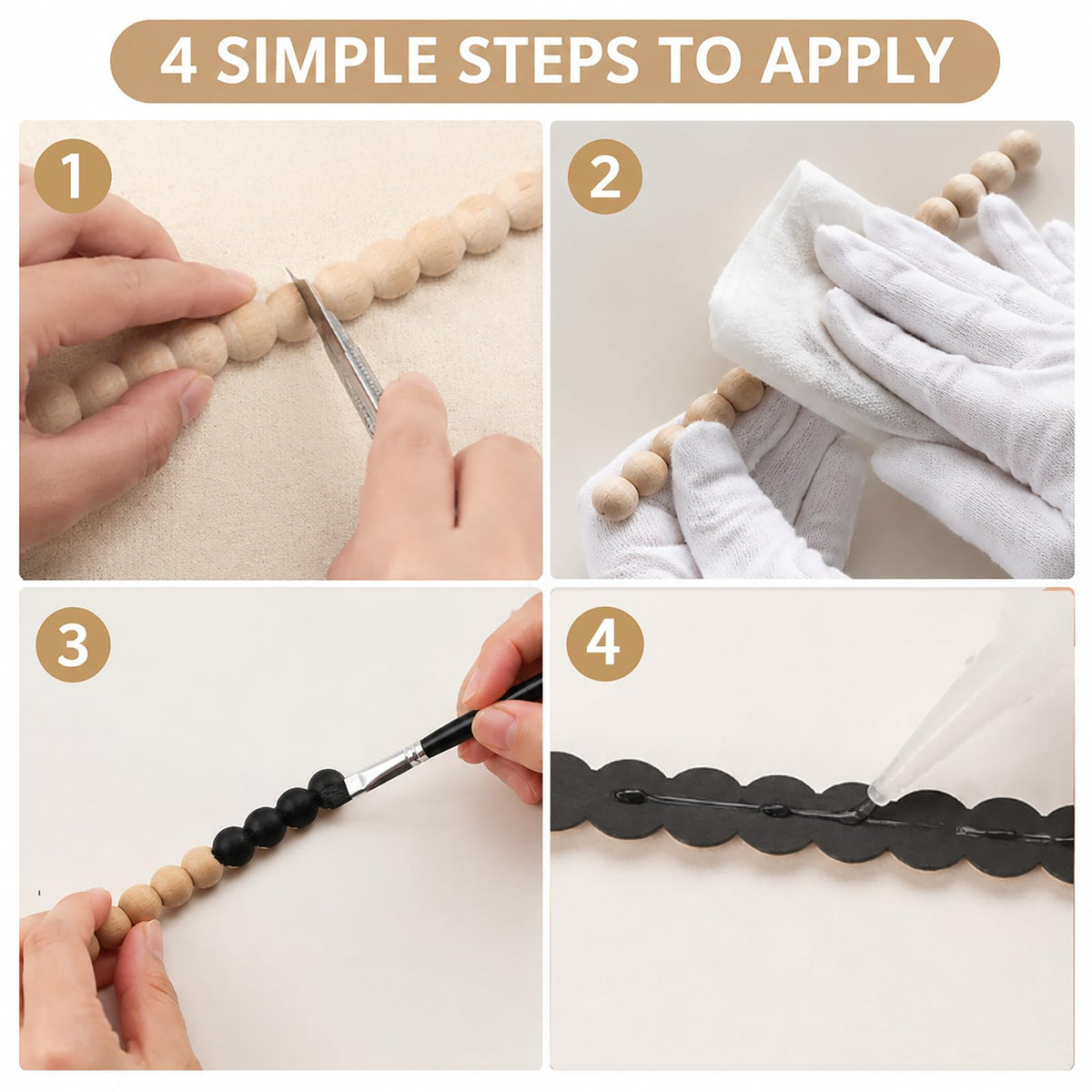 4 SIMPLE STEPS TO APPLY

1

2

3

4