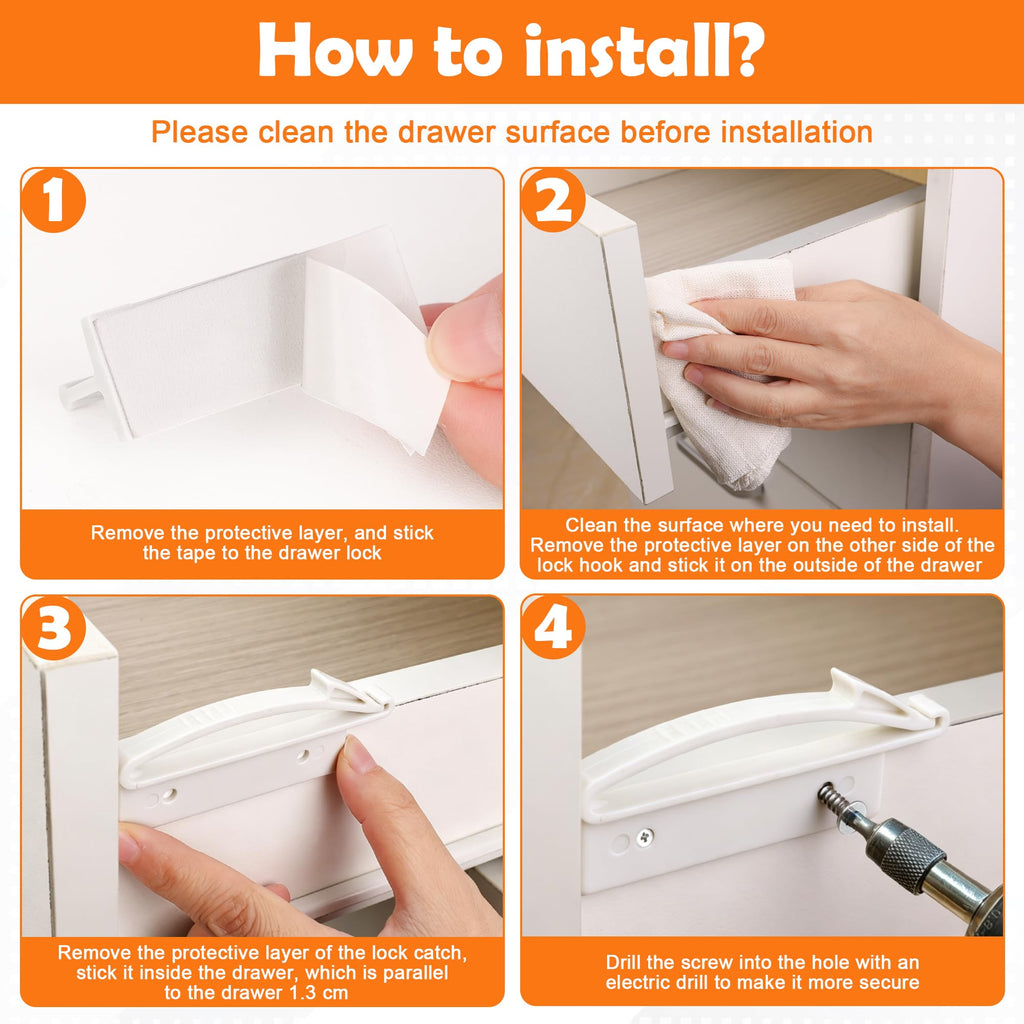 How to install?

Please clean the drawer surface before installation

1

Remove the protective layer, and stick the tape to the drawer lock

2

Clean the surface where you need to install. Remove the protective layer on the other side of the lock hook and stick it on the outside of the drawer

3

Remove the protective layer of the lock catch, stick it inside the drawer, which is parallel to the drawer 1.3 cm

4

Drill the screw into the hole with an electric drill to make it more secure