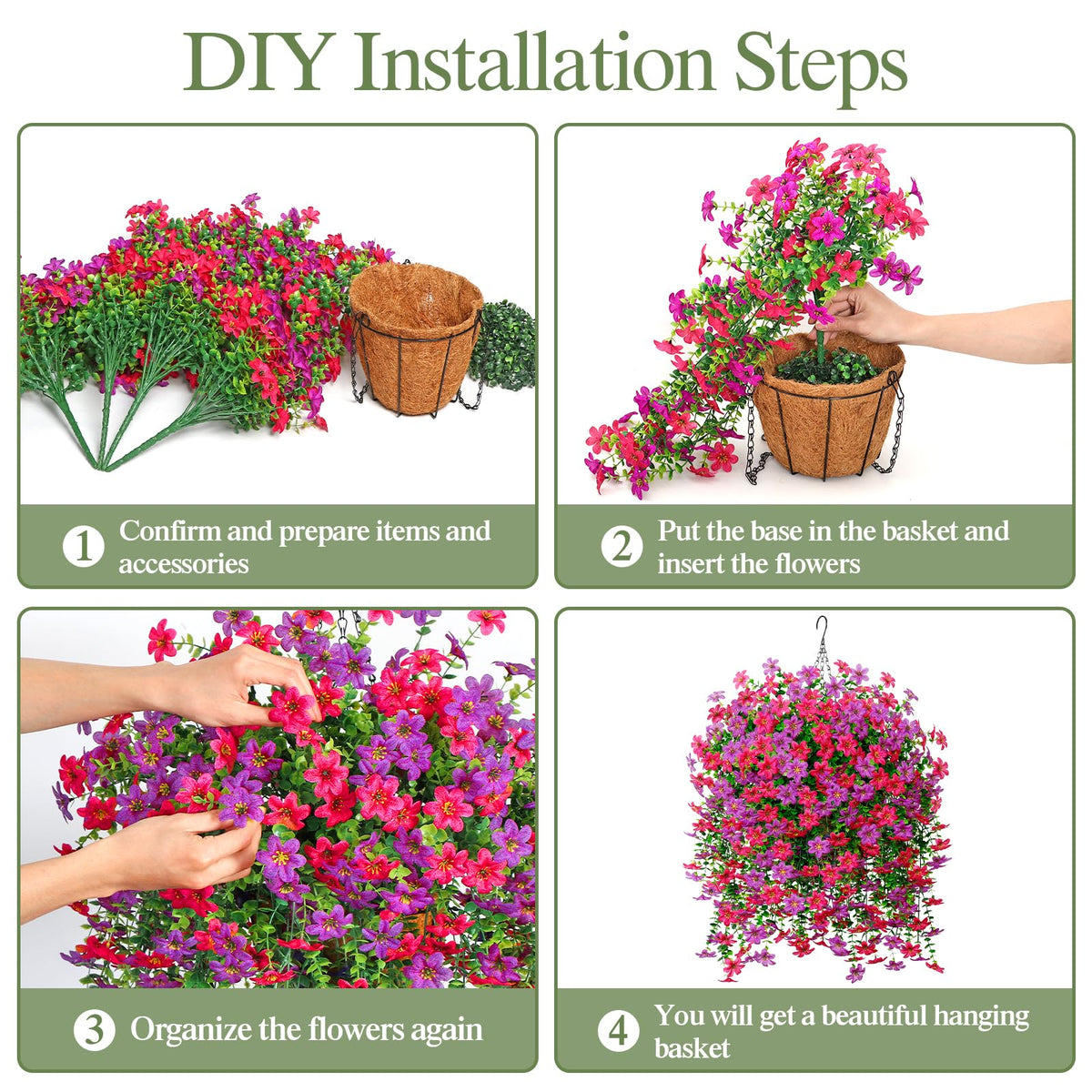 DIY Installation Steps

1 Confirm and prepare items and accessories

2 Put the base in the basket and insert the flowers

3 Organize the flowers again

4 You will get a beautiful hanging basket